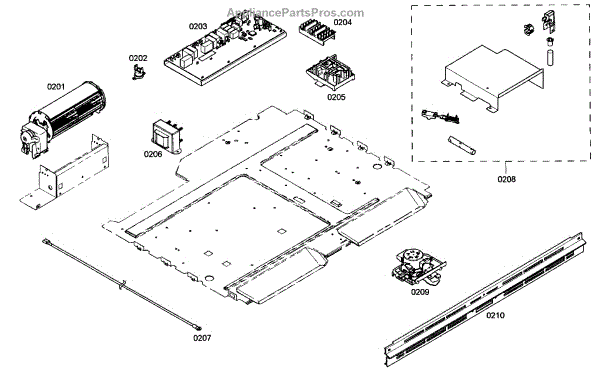 AppliancePartsPros.com

0203
0204
0202
0201
0205
0206
0208
0209
0210
0207