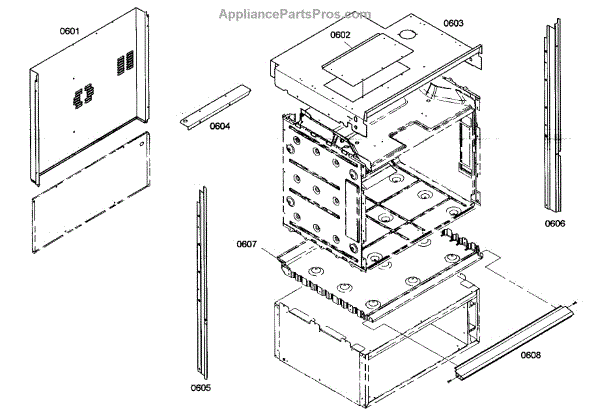 AppliancePartsPros.com

0601

0602

0603

0604

0606

0607

0605

0608