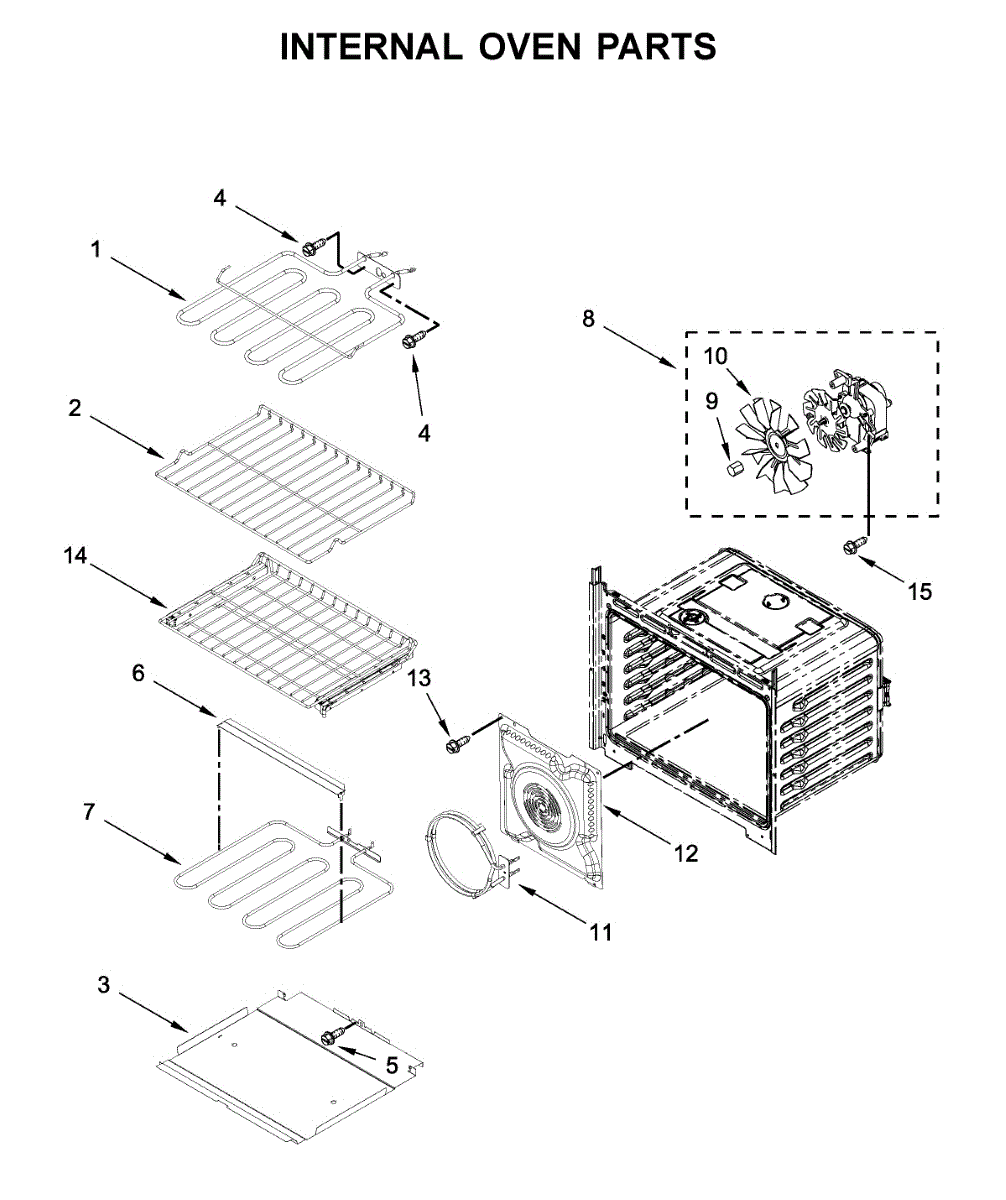 INTERNAL OVEN PARTS

4
1
4
8
10
9
2
14
15
6
13
7
12
11
3
5