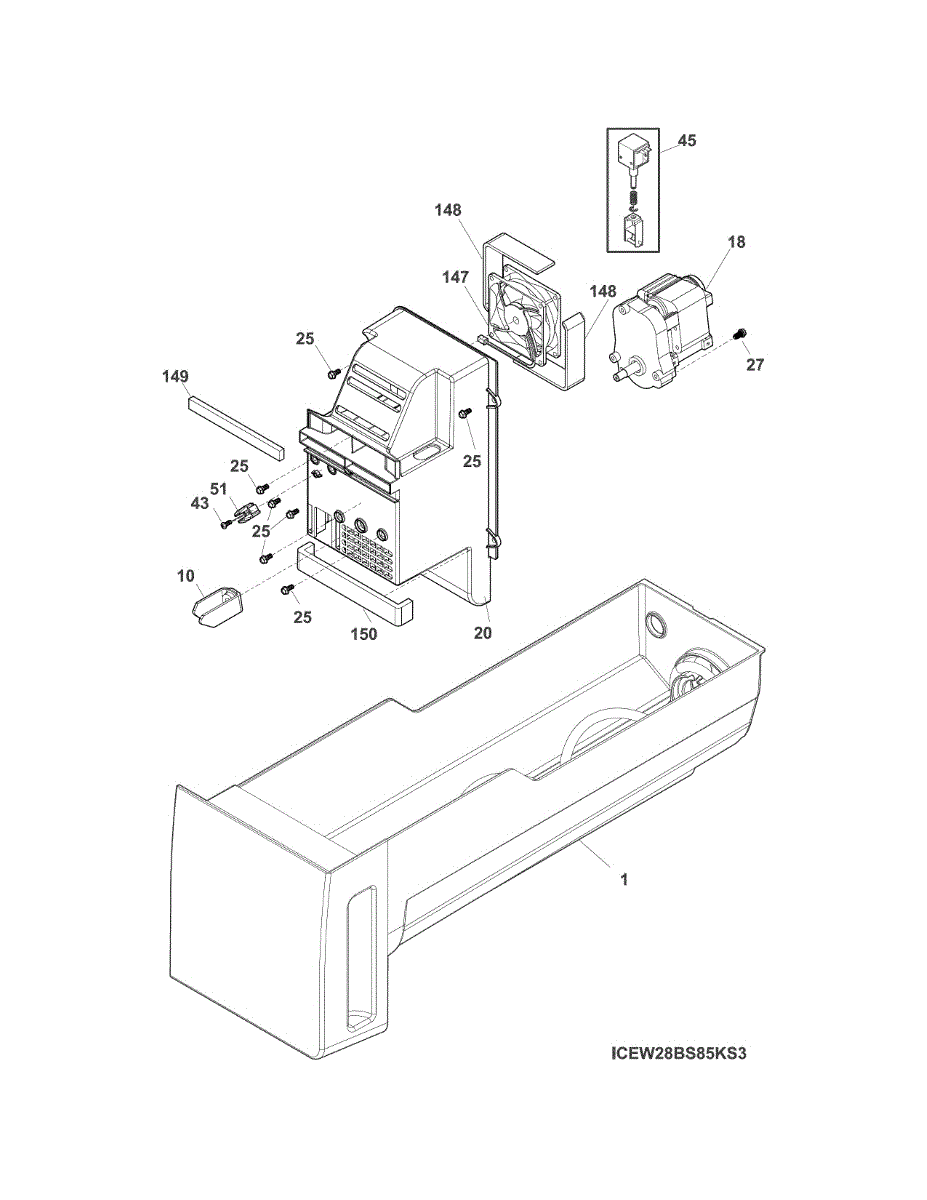 45

148

18

147

148

25

27

149

25

25

51

43

25

10

25

150

20

1

ICEW28BS85KS3