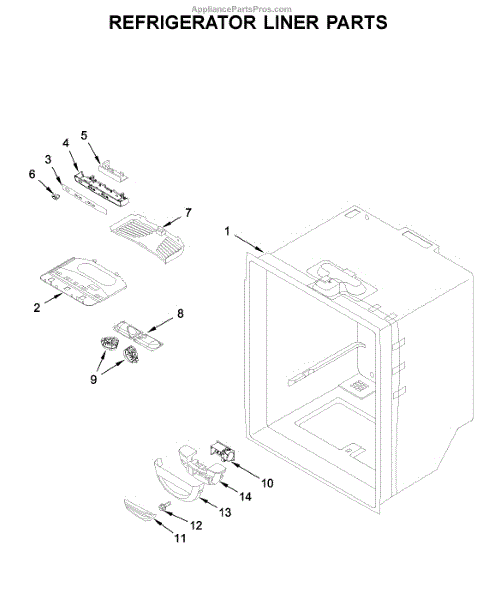 AppliancePartsPros.com
REFRIGERATOR LINER PARTS

5
4
3
6
7
1
2
8
9
10
14
13
12
11