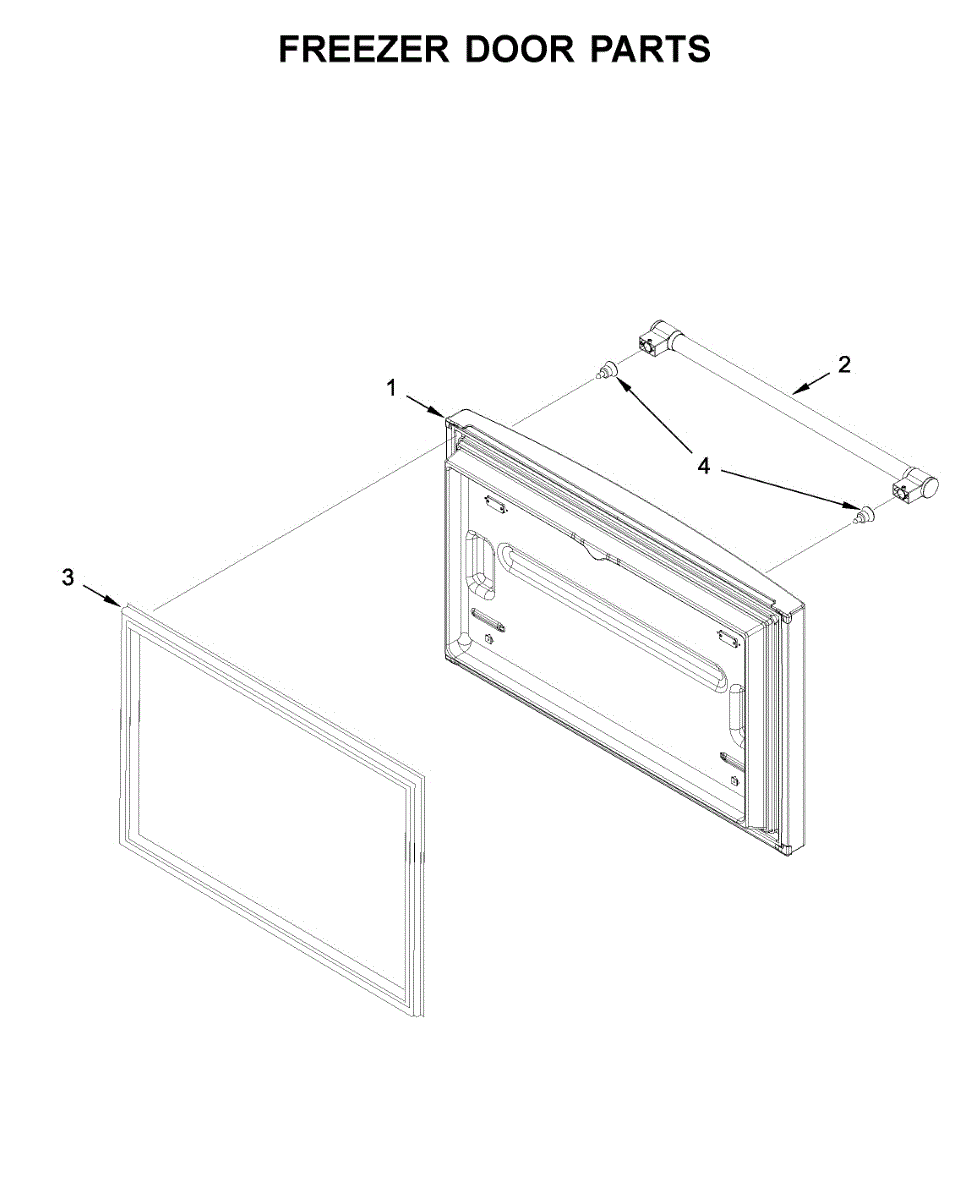 FREEZER DOOR PARTS

1

2

4

3