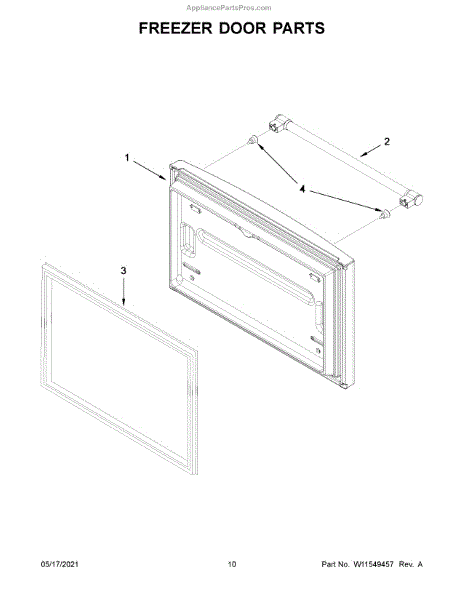 AppliancePartsPros.com

FREEZER DOOR PARTS

1

2

4

3

05/17/2021

10

Part No. W11549457 Rev. A