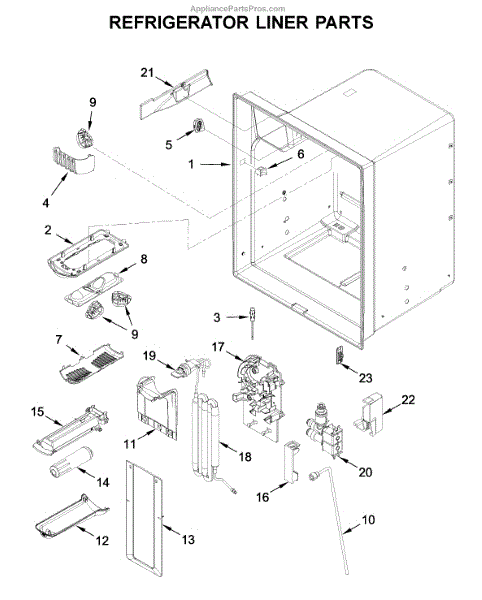 AppliancePartsPros.com

REFRIGERATOR LINER PARTS

21
9
5
6
1
4
2
8
9
3
7
19
17
23
22
15
11
18
20
14
16
10
12
13