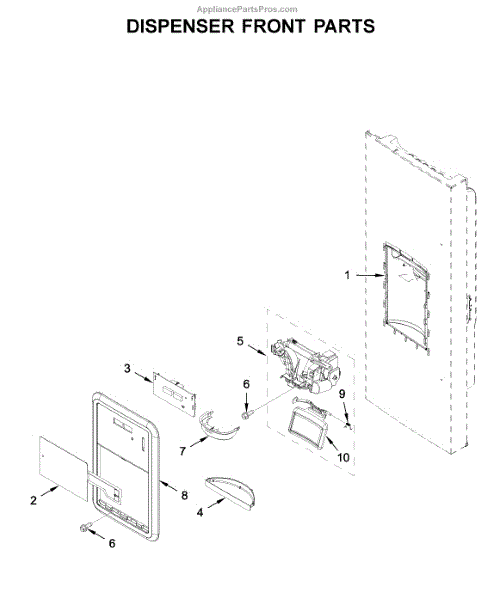 AppliancePartsPros.com
DISPENSER FRONT PARTS

1
5
3
6
9
7
10
2
8
4
6