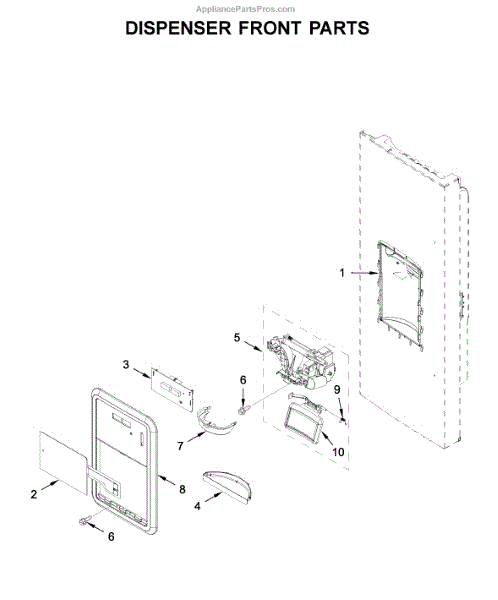 AppliancePartsPros.com

DISPENSER FRONT PARTS

1

5

3

6

9

7

10

2

8

4

6