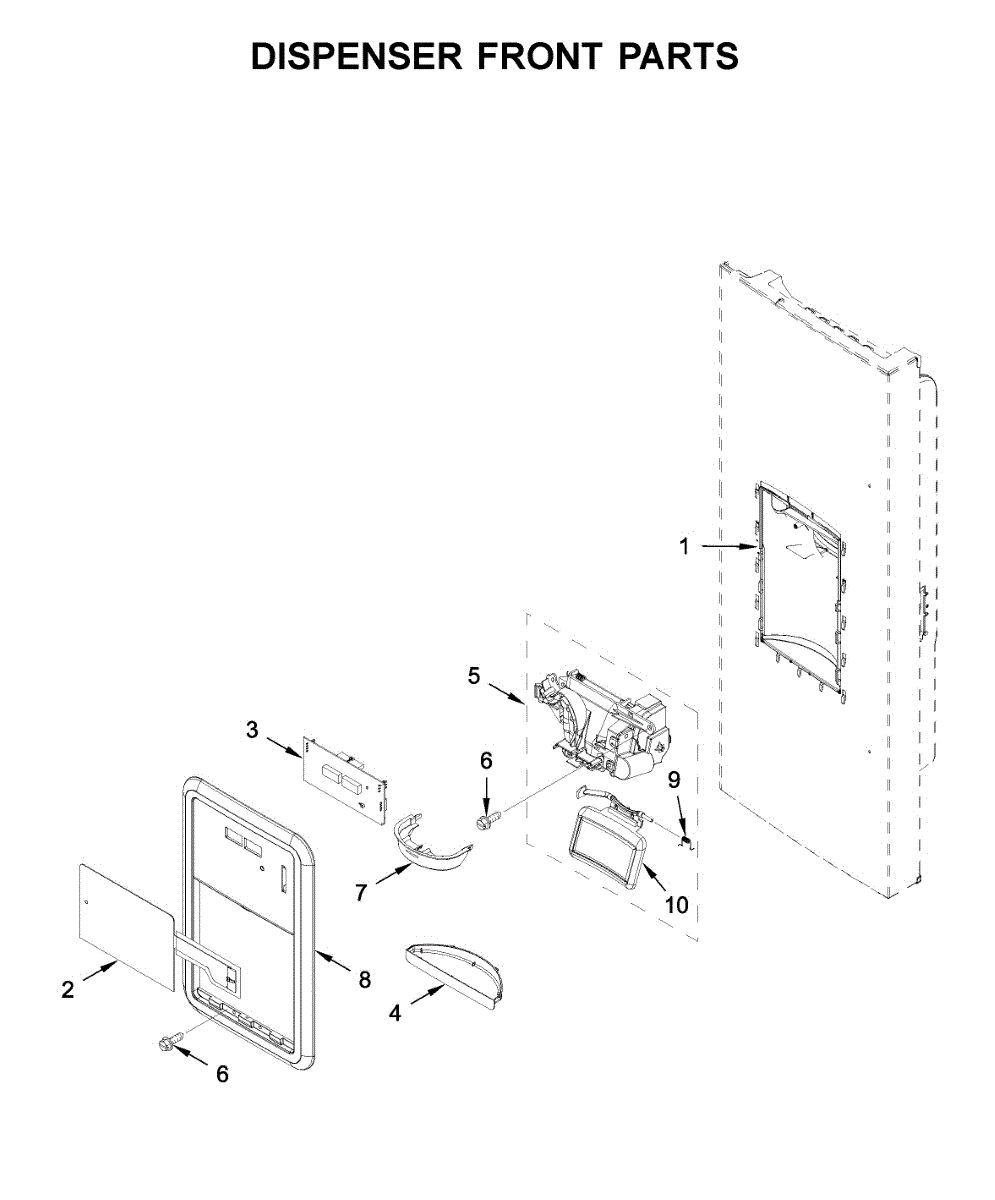 DISPENSER FRONT PARTS

1

5

3

6

9

7

10

2

8

4

6