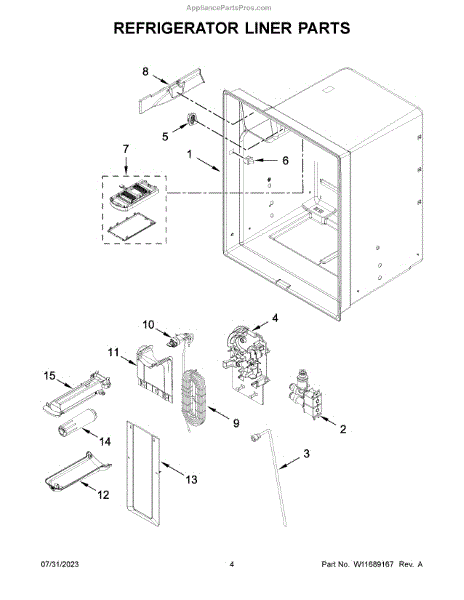 AppliancePartsPros.com

REFRIGERATOR LINER PARTS

8

5

7

1

6

10

4

11

15

9

2

14

3

13

12

07/31/2023

4

Part No. W11689167 Rev. A