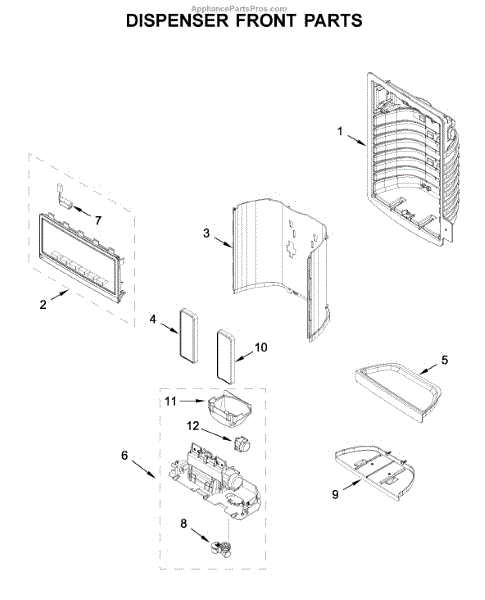 AppliancePartsPros.com
DISPENSER FRONT PARTS

1
7
3
2
4
10
5
11
12
6
9
8