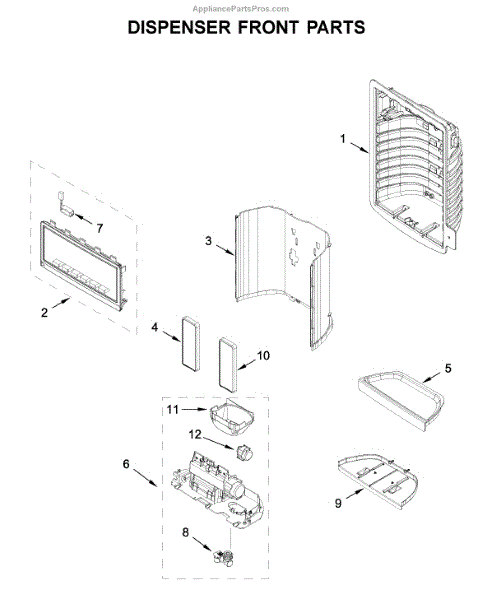 AppliancePartsPros.com

DISPENSER FRONT PARTS

1

7

3

2

4

10

5

11

12

6

9

8