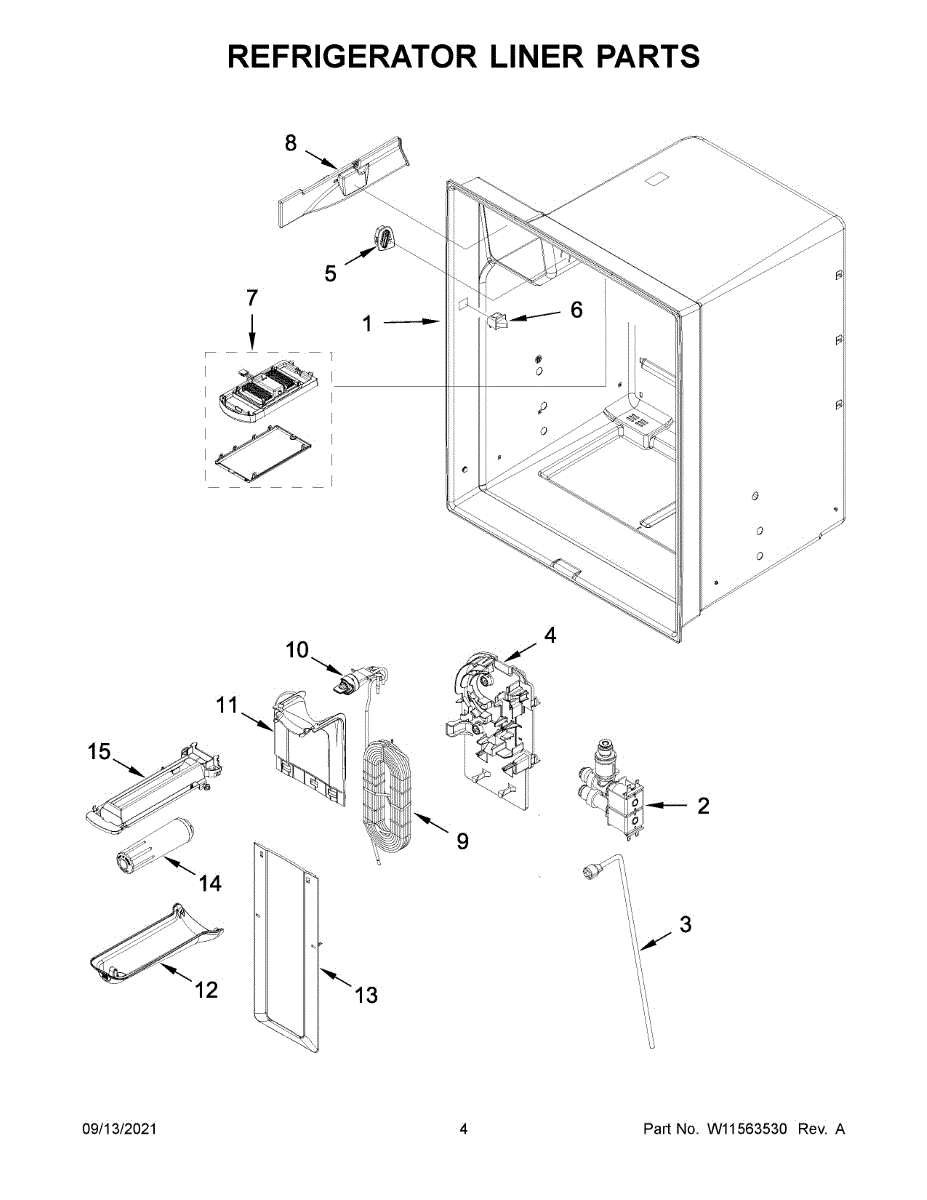 REFRIGERATOR LINER PARTS

8

5

7

1

6

10

4

11

15

2

9

14

3

12

13

09/13/2021

4

Part No. W11563530 Rev. A