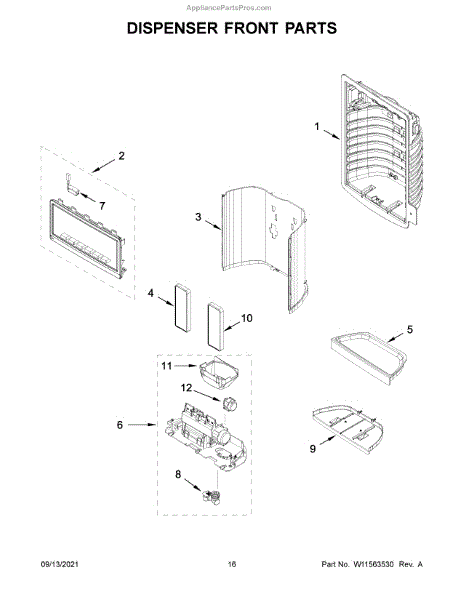 AppliancePartsPros.com

DISPENSER FRONT PARTS

1

2

7

3

4

10

5

11

12

6

9

8

09/13/2021

16

Part No. W11563530 Rev. A