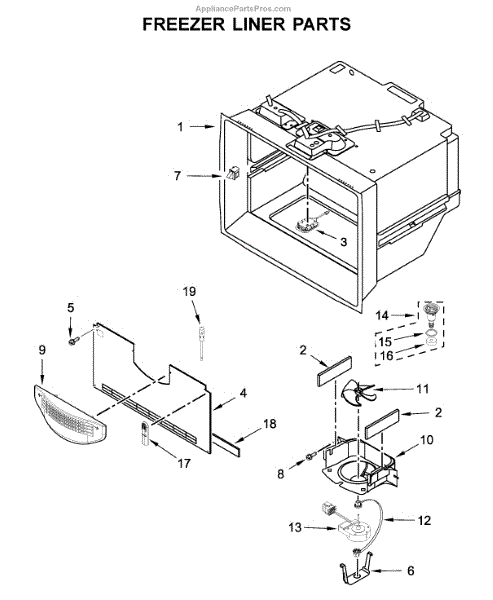 AppliancePartsPros.com
FREEZER LINER PARTS

1
7
3
19
5
9
14
15
16
2
11
2
4
18
10
17
8
12
13
6