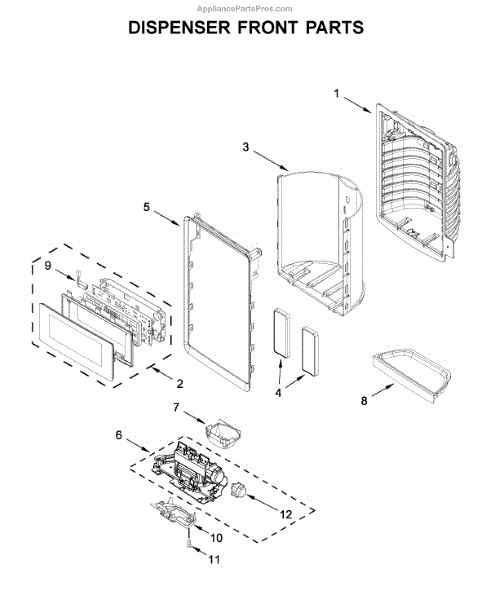 AppliancePartsPros.com

DISPENSER FRONT PARTS

1

3

5

9

2

4

8

7

6

12

10

11