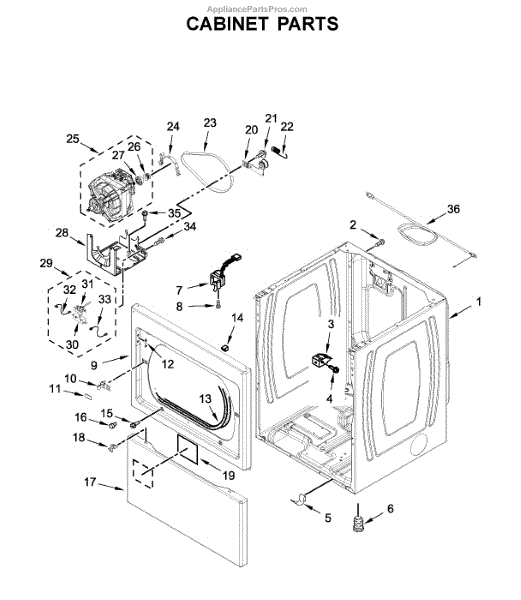 AppliancePartsPros.com
CABINET PARTS

25
27
26
24
23
20
21
22
35
34
28
29
32
31
33
30
36
2
1
7
8
14
3
4
9
12
10
11
13
16
15
18
19
17
5
6