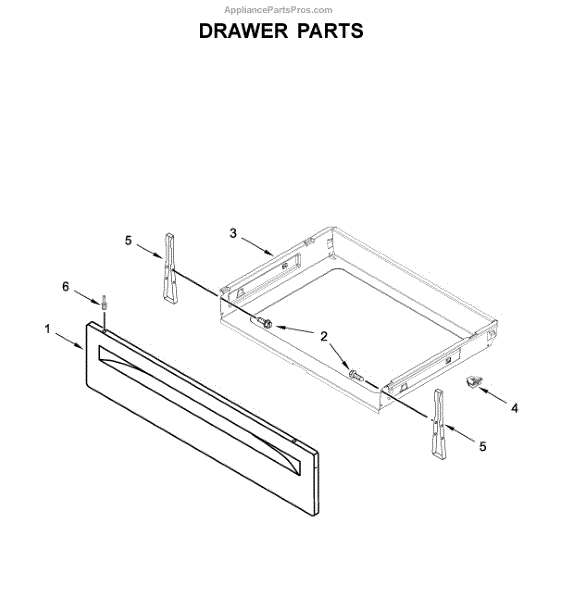 AppliancePartsPros.com

DRAWER PARTS

5
3
6
1
2
4
5