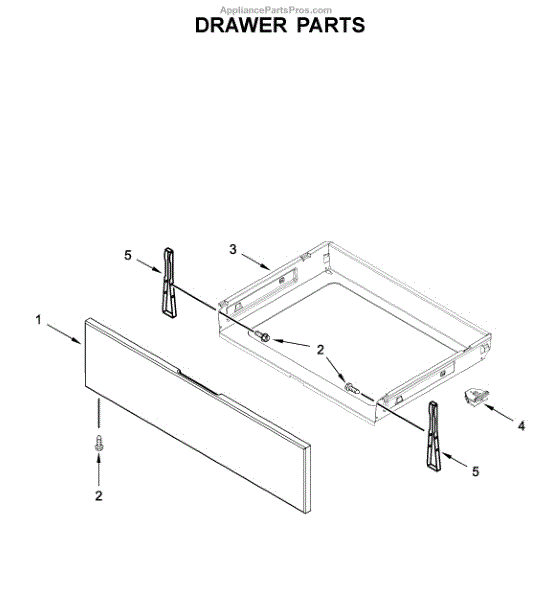 AppliancePartsPros.com
DRAWER PARTS

5
3
1
2
4
5
2