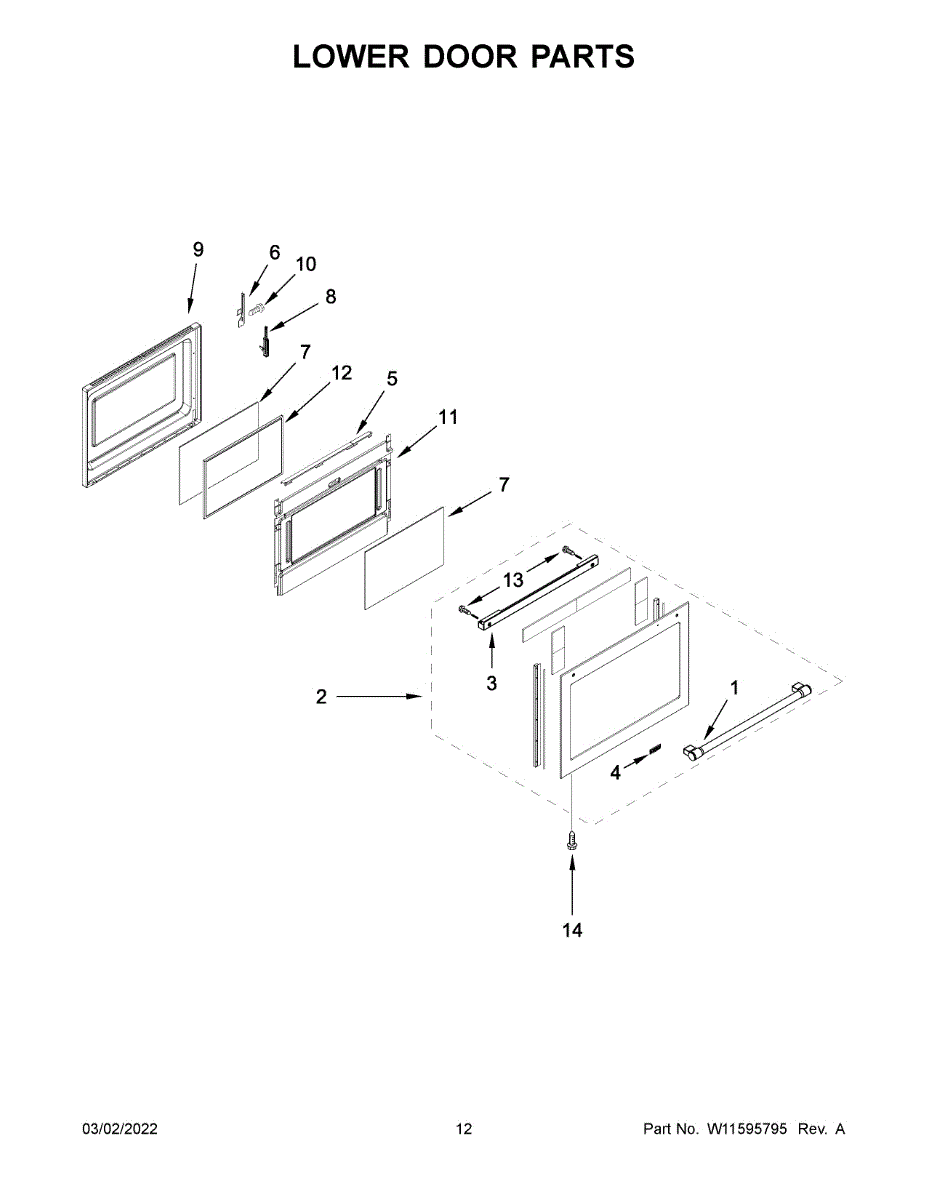 LOWER DOOR PARTS

9
6
10
8
7
12
5
11
7
13
3
2
1
4
14

03/02/2022
12
Part No. W11595795 Rev. A