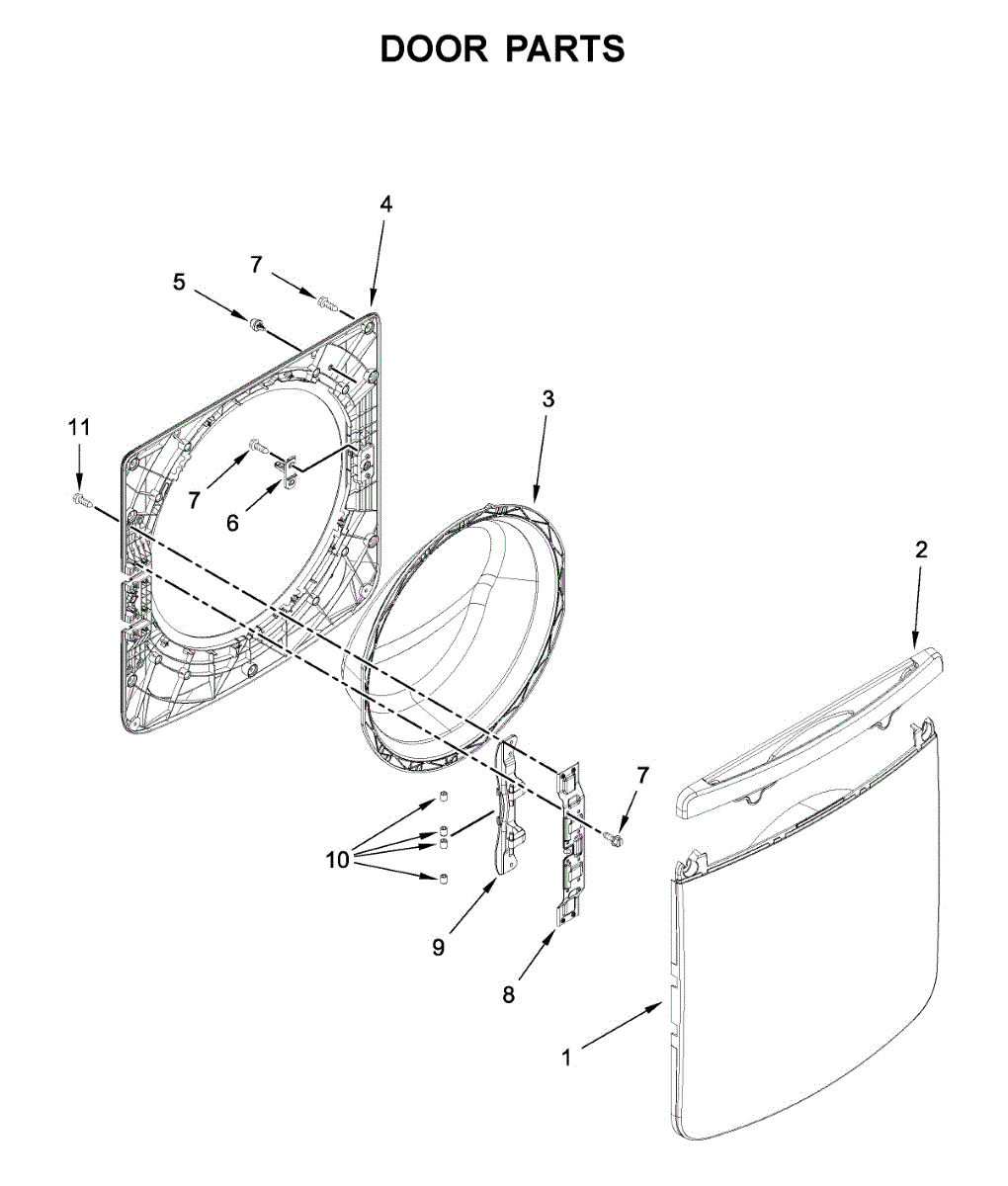 DOOR PARTS

4
7
5
3
11
7
6
2
7
10
9
8
1