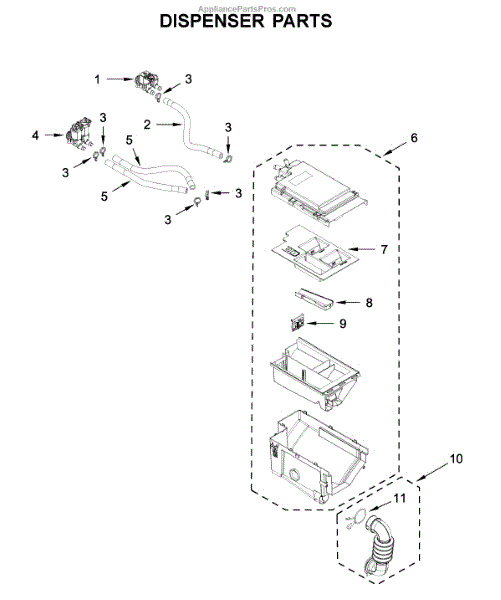 AppliancePartsPros.com
DISPENSER PARTS

1
3
2
3
4
3
5
3
5
3
3
6
7
8
9
10
11