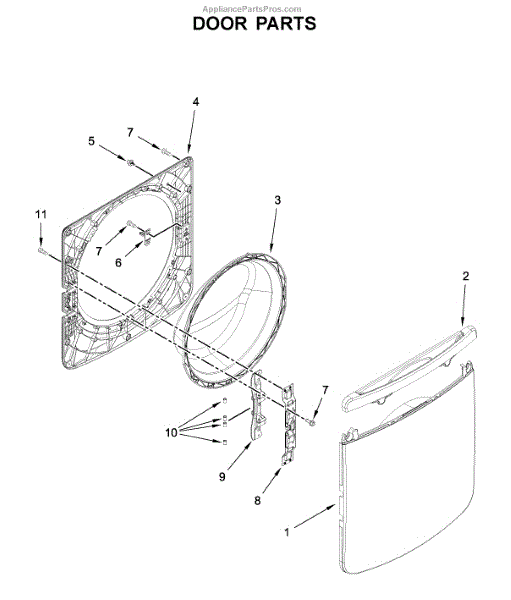 AppliancePartsPros.com
DOOR PARTS

4
7
5
3
11
7
6
2
7
10
9
8
1