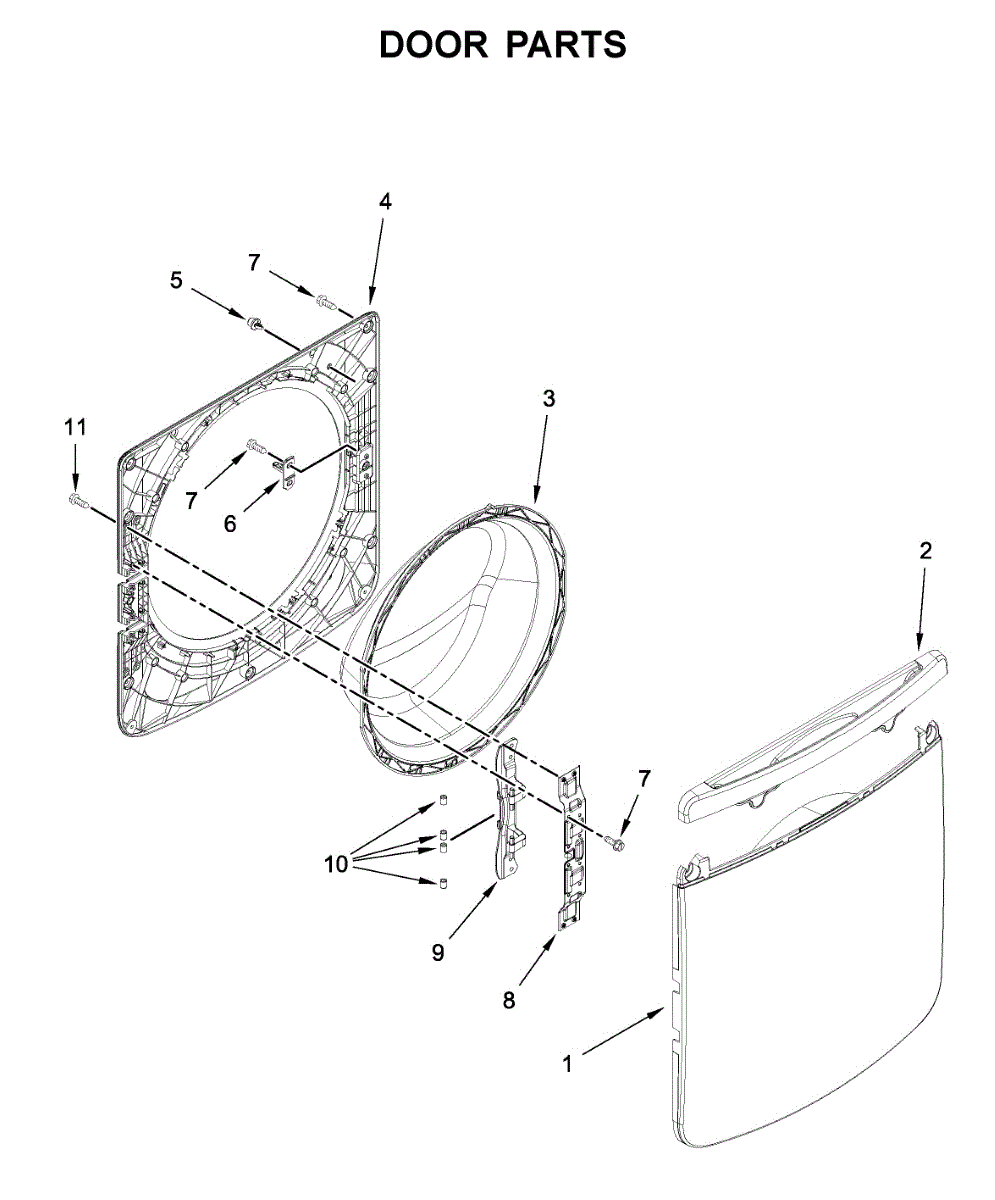 DOOR PARTS

4
7
5
3
11
7
6
2
7
10
9
8
1