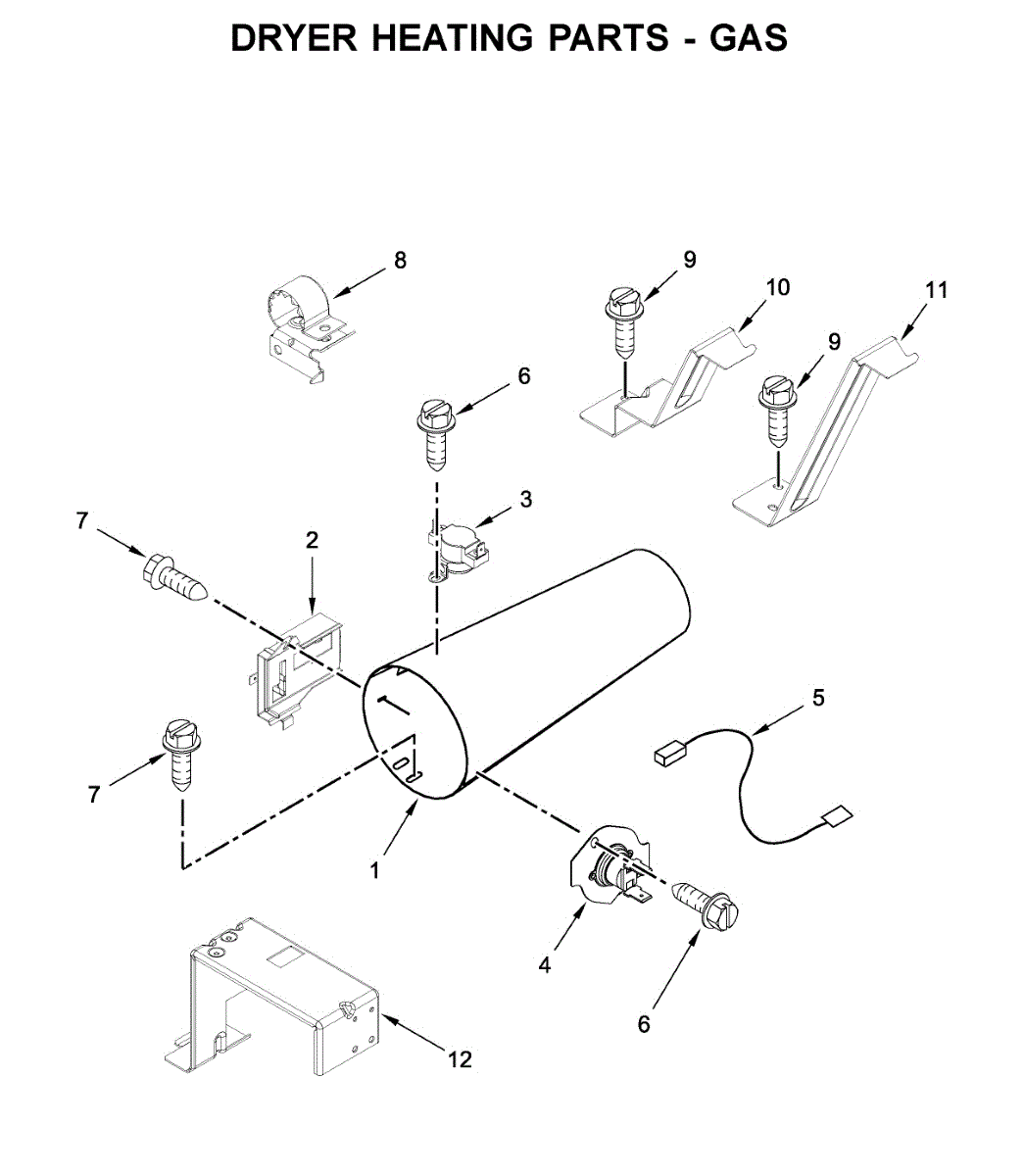 DRYER HEATING PARTS - GAS

8
9
10
11
9
6
3
7
2
5
7
1
4
6
12