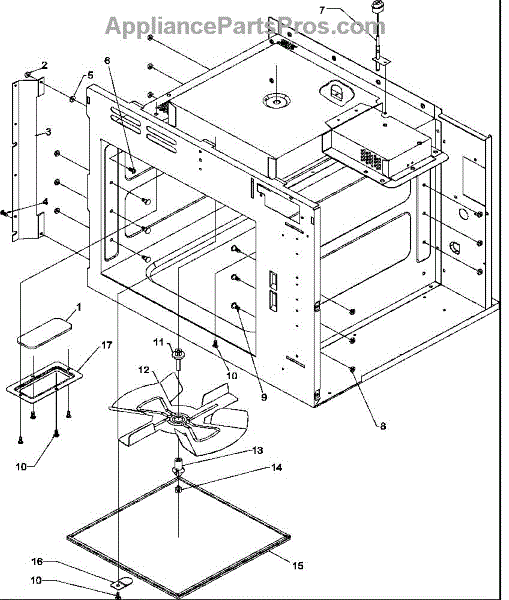 AppliancePartsPros.com

7
2
5
6
3
4
1
17
11
12
10
9
8
10
13
14
15
16
10