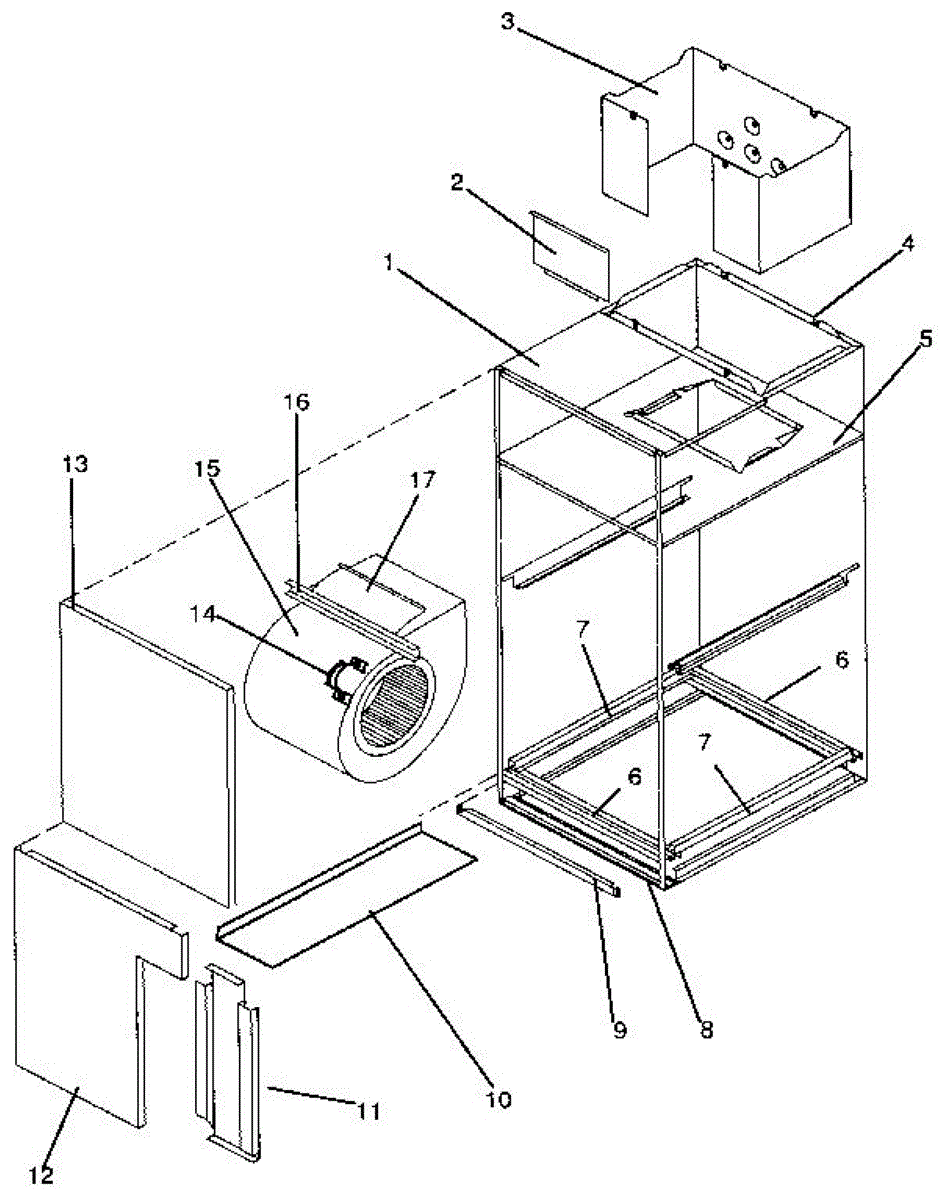 3
2
1
4
5
16
13
15
17
14
7
6
7
6
9
8
10
11
12