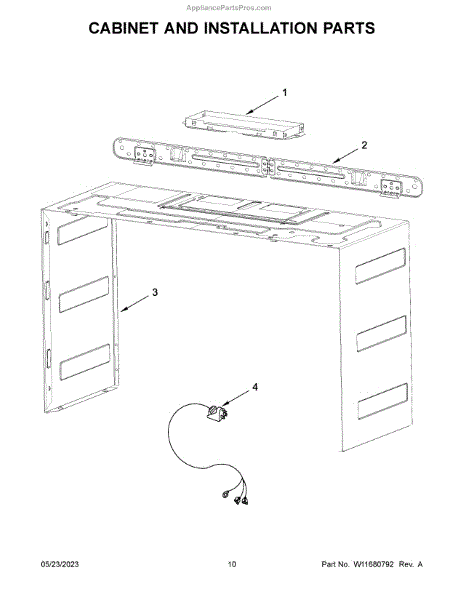 AppliancePartsPros.com

CABINET AND INSTALLATION PARTS

1

2

3

4

05/23/2023

10

Part No. W11680792 Rev. A