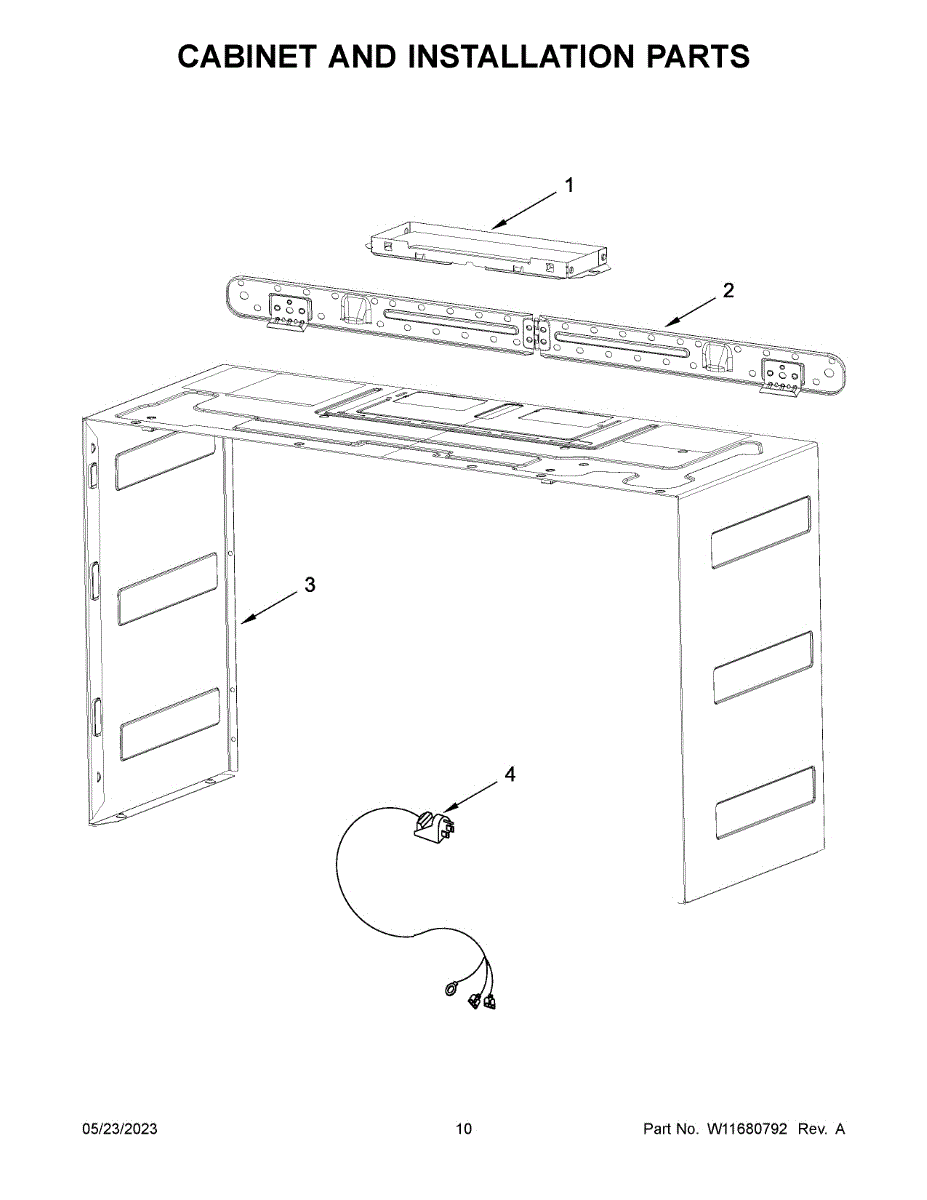 CABINET AND INSTALLATION PARTS

1

2

3

4

05/23/2023

10

Part No. W11680792 Rev. A