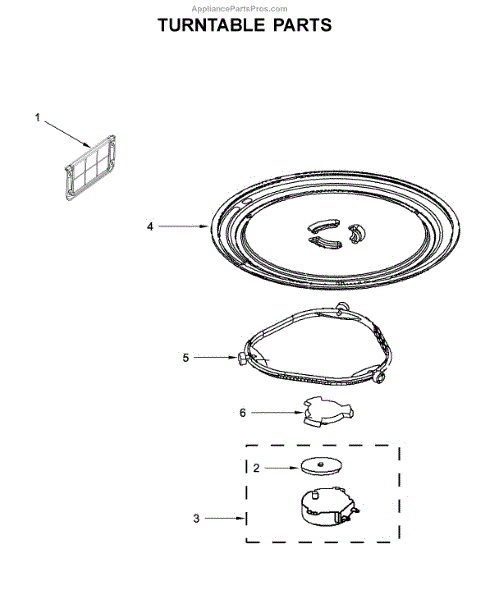 AppliancePartsPros.com
TURNTABLE PARTS

1
4
5
6
2
3