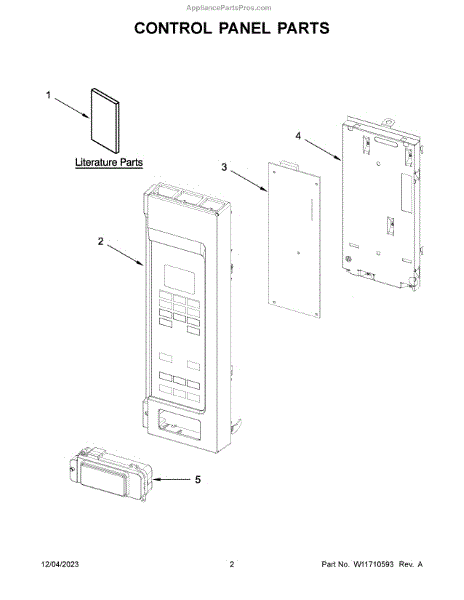 AppliancePartsPros.com

CONTROL PANEL PARTS

1

Literature Parts

4

3

2

5

12/04/2023

2

Part No. W11710593 Rev. A