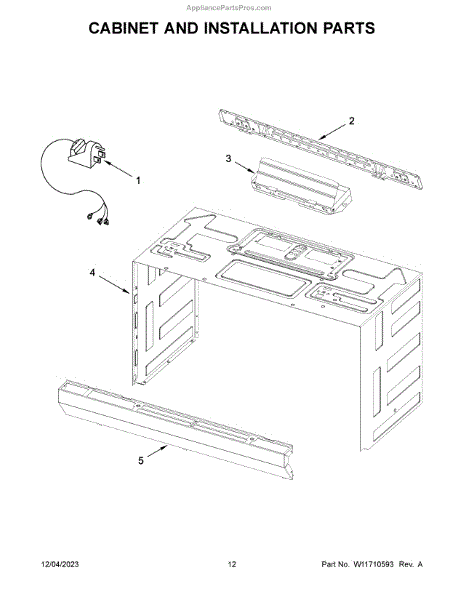 AppliancePartsPros.com

CABINET AND INSTALLATION PARTS

2

3

1

4

5

12/04/2023

12

Part No. W11710593 Rev. A