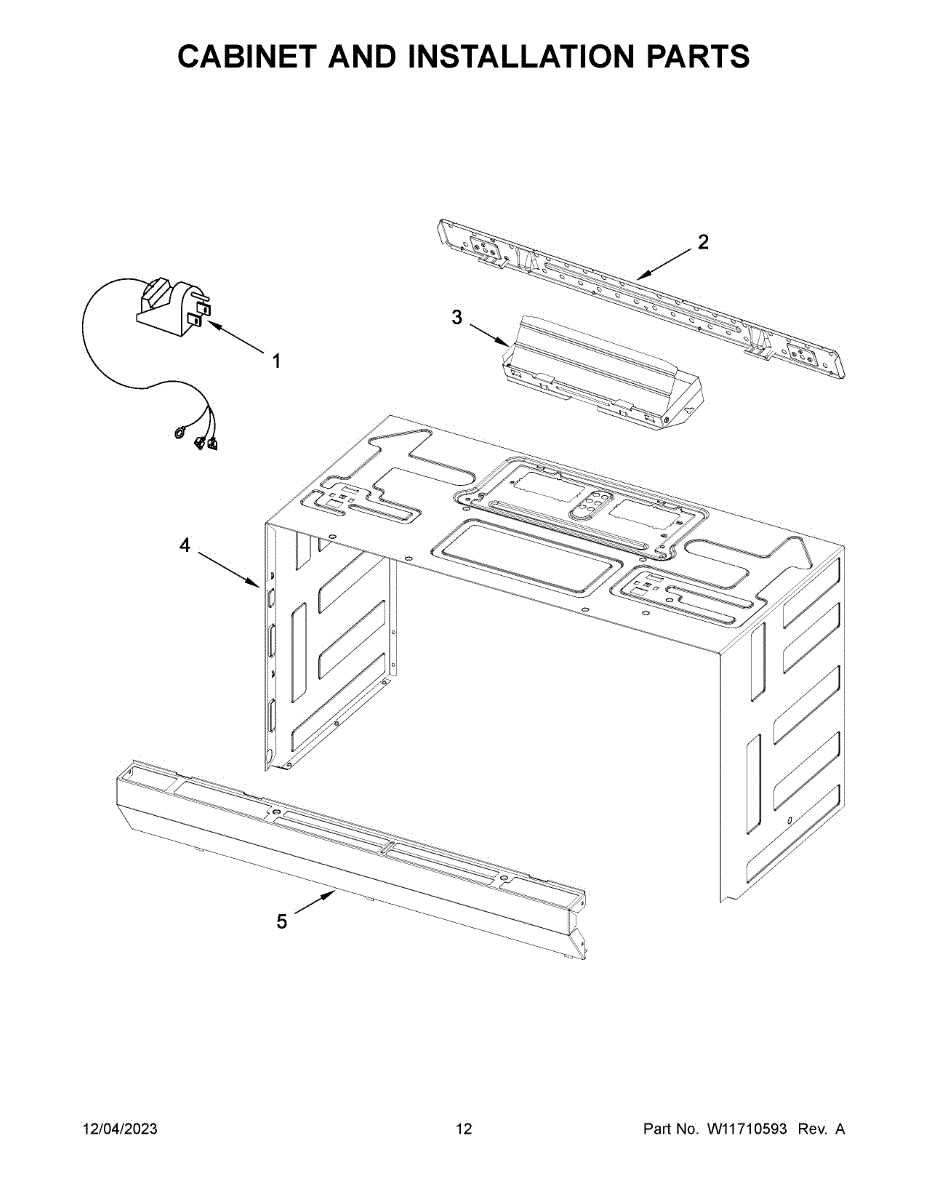 CABINET AND INSTALLATION PARTS

2

3

1

4

5

12/04/2023

12

Part No. W11710593 Rev. A