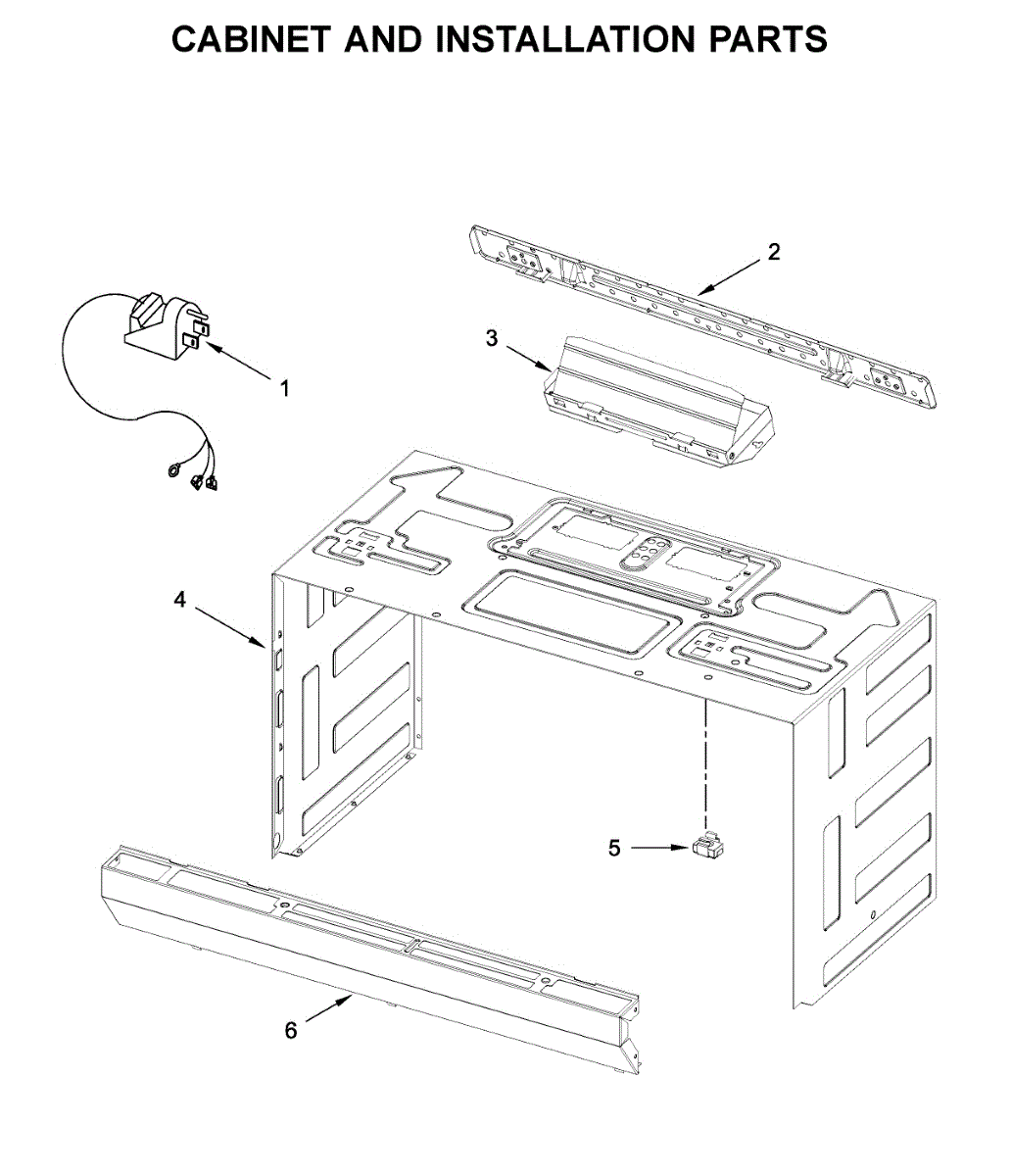 CABINET AND INSTALLATION PARTS

2

3

1

4

5

6