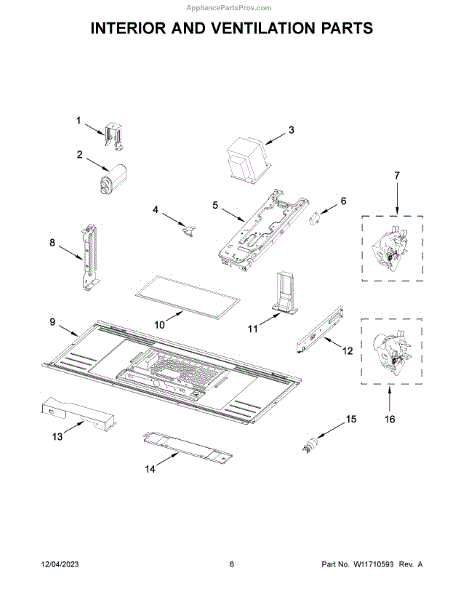 AppliancePartsPros.com

INTERIOR AND VENTILATION PARTS

1

2

3

4

5

6

7

8

9

10

11

12

13

14

15

16

12/04/2023

6

Part No. W11710593 Rev. A