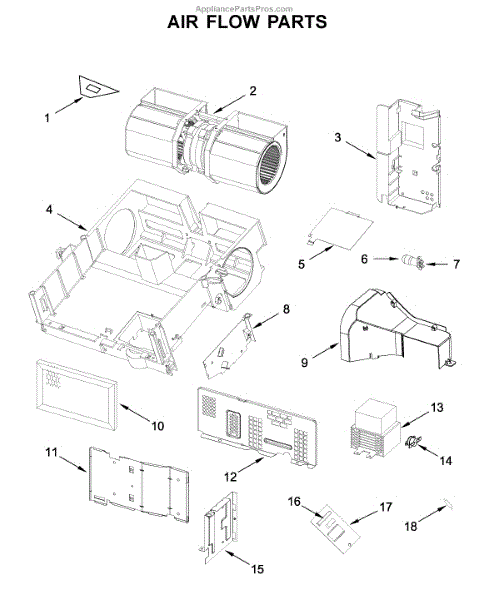 AppliancePartsPros.com
AIR FLOW PARTS

1
2
3
4
5
6
7
8
9
10
11
12
13
14
15
16
17
18