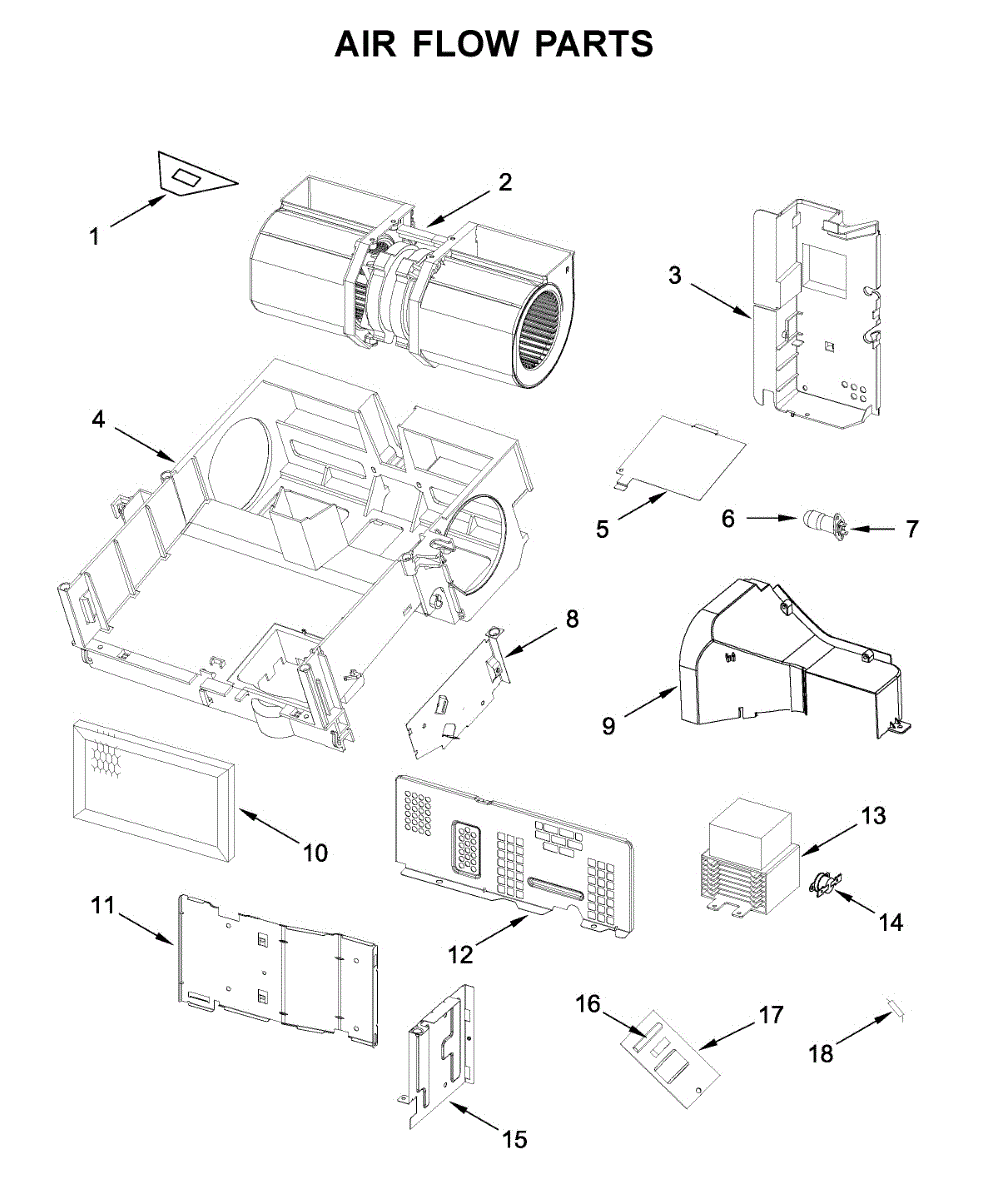 AIR FLOW PARTS

1
2
3
4
5
6
7
8
9
10
11
12
13
14
15
16
17
18