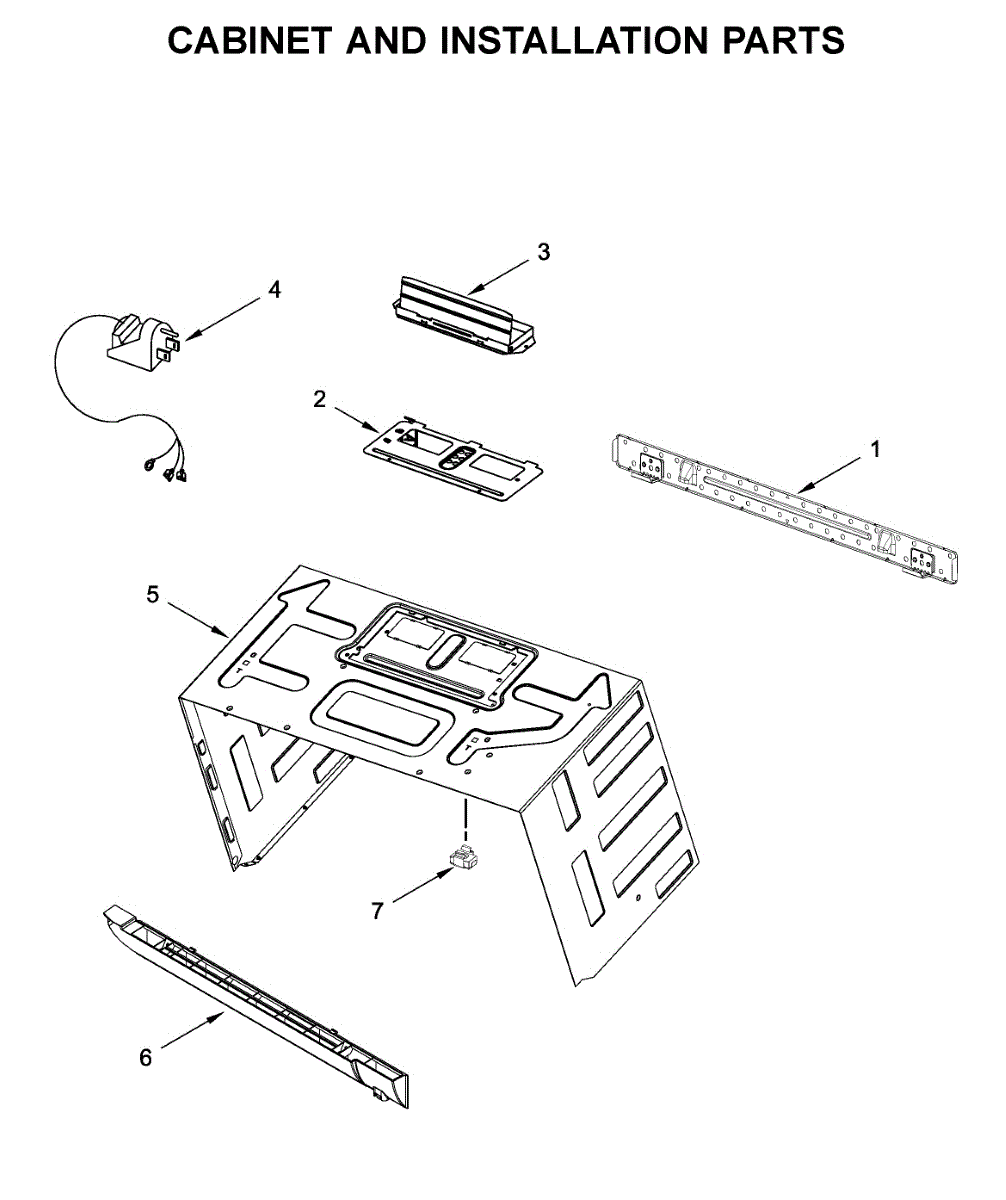 CABINET AND INSTALLATION PARTS

3

4

2

1

5

7

6