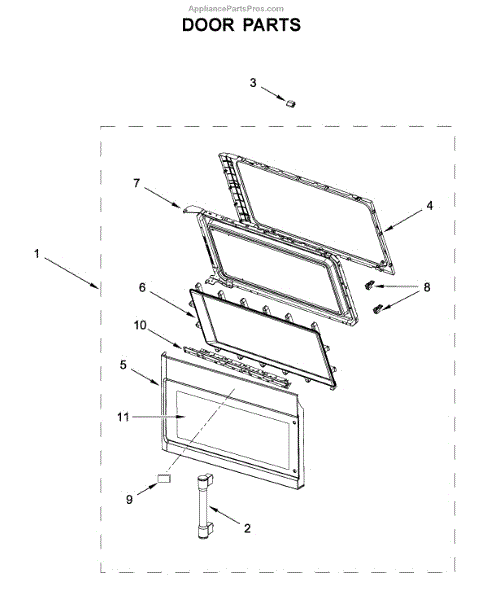 AppliancePartsPros.com

DOOR PARTS

3
7
4
1
6
8
10
5
11
9
2