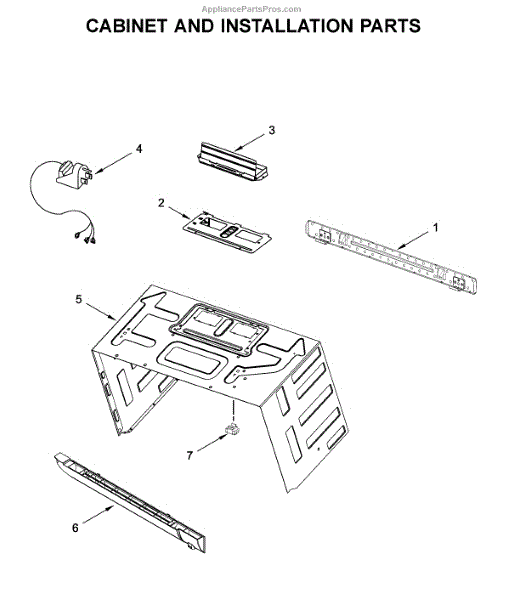 AppliancePartsPros.com
CABINET AND INSTALLATION PARTS

3
4
2
1
5
7
6