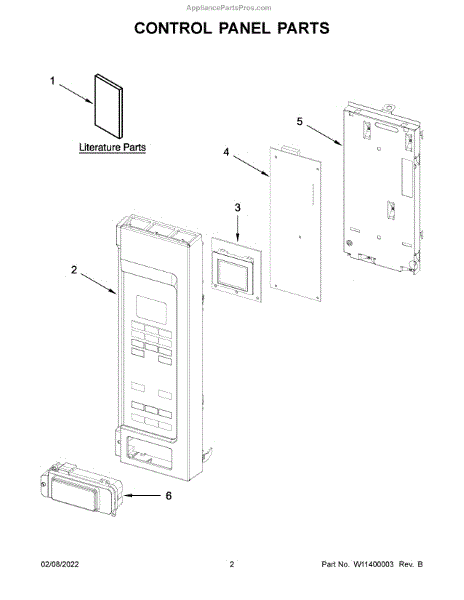 AppliancePartsPros.com

CONTROL PANEL PARTS

1

Literature Parts

5

4

3

2

6

02/08/2022

2

Part No. W11400003 Rev. B