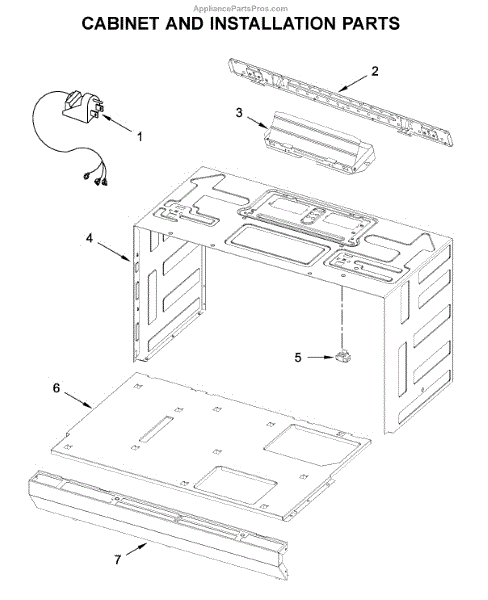 AppliancePartsPros.com
CABINET AND INSTALLATION PARTS

2
3
1
4
5
6
7