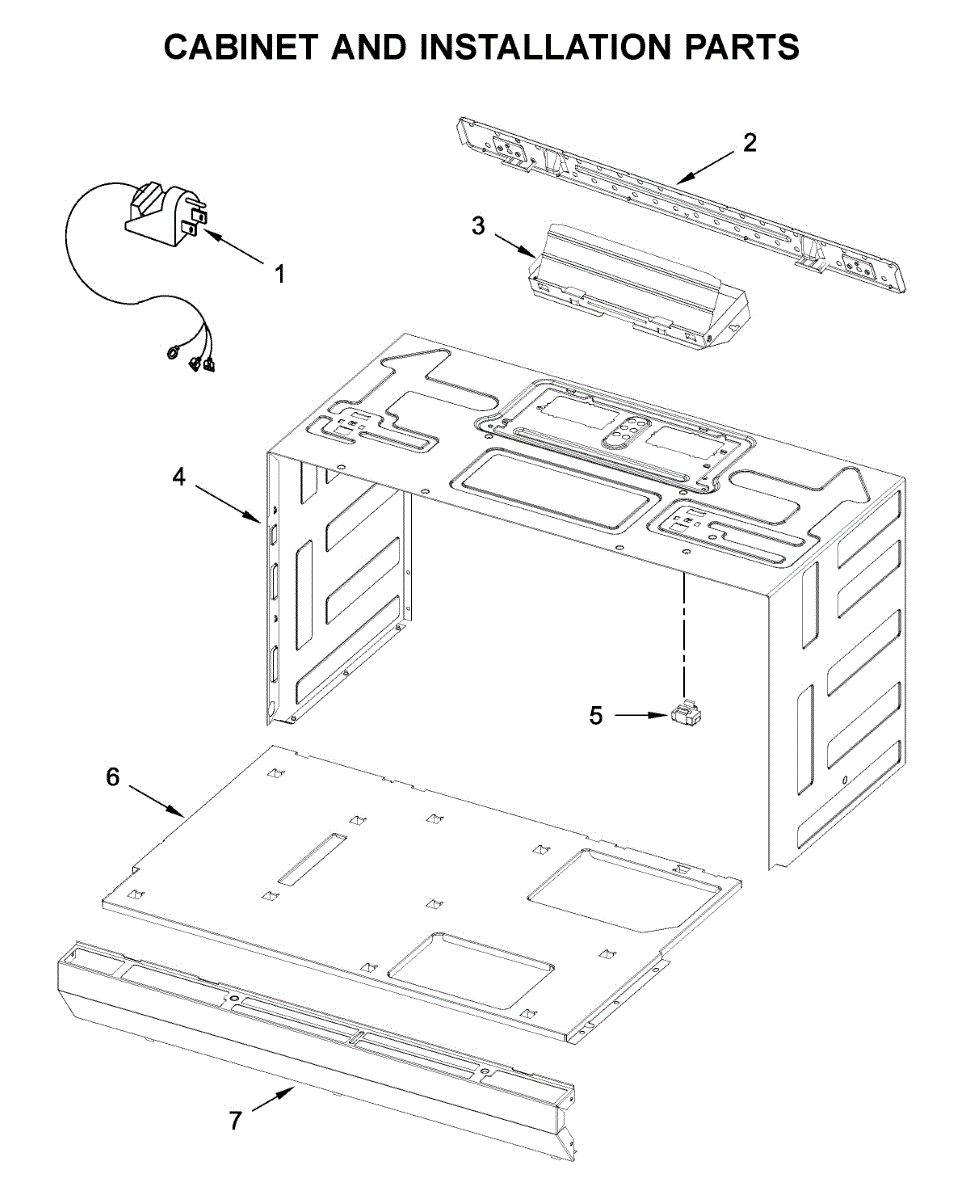 CABINET AND INSTALLATION PARTS

2

3

1

4

5

6

7