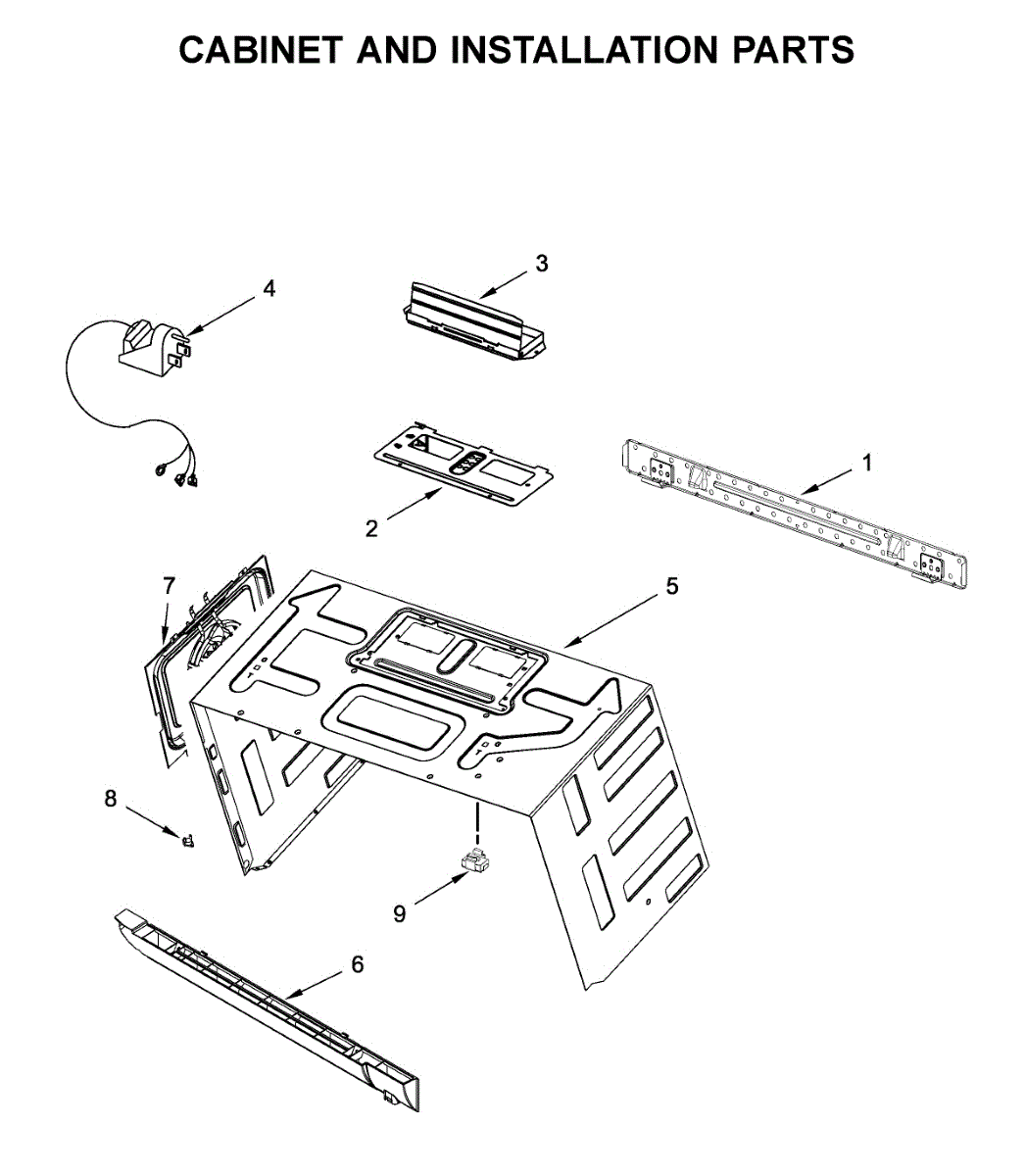 CABINET AND INSTALLATION PARTS

3

4

1

2

7

5

8

9

6