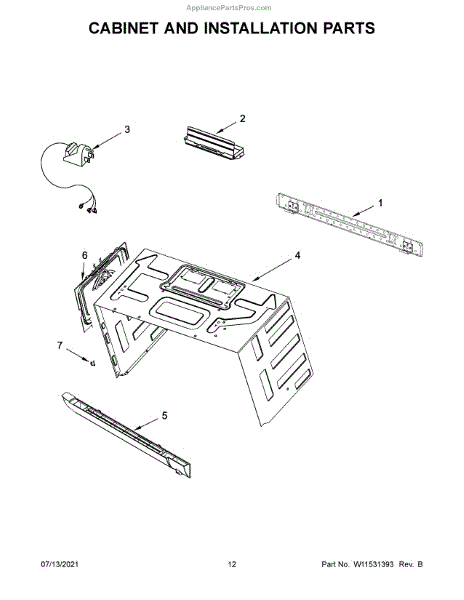 AppliancePartsPros.com

CABINET AND INSTALLATION PARTS

3
2
1
6
4
7
5

07/13/2021
12
Part No. W11531393 Rev. B