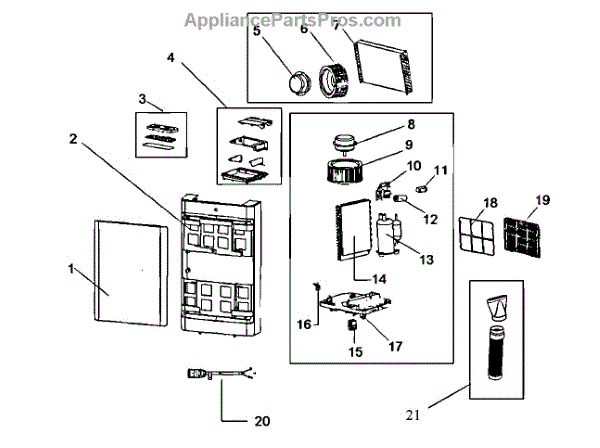 AppliancePartsPros.com
5
6
7
4
3
2
8
9
10
11
12
18
19
13
14
1
16
17
15
20
21