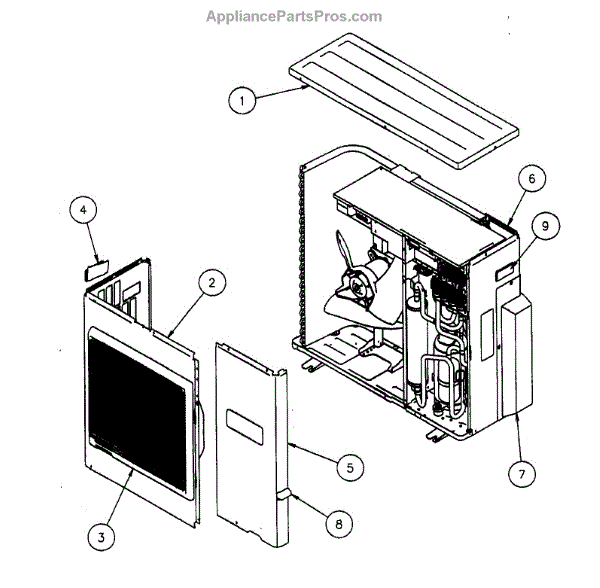 AppliancePartsPros.com

1

6

4

9

2

5

7

8

3