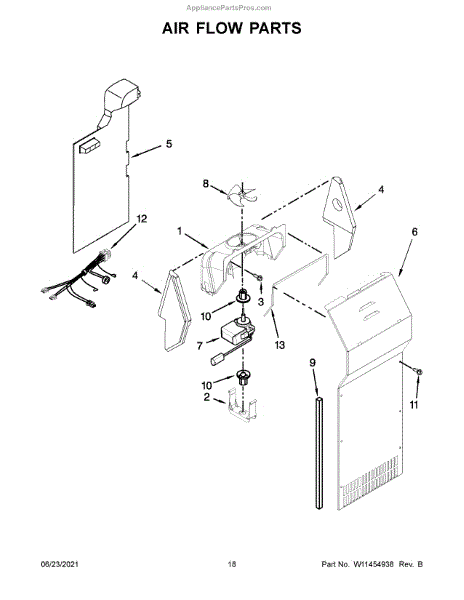 AppliancePartsPros.com

AIR FLOW PARTS

5

8

4

12

1

6

4

3

10

7

13

9

10

2

11

06/23/2021

18

Part No. W11454938 Rev. B